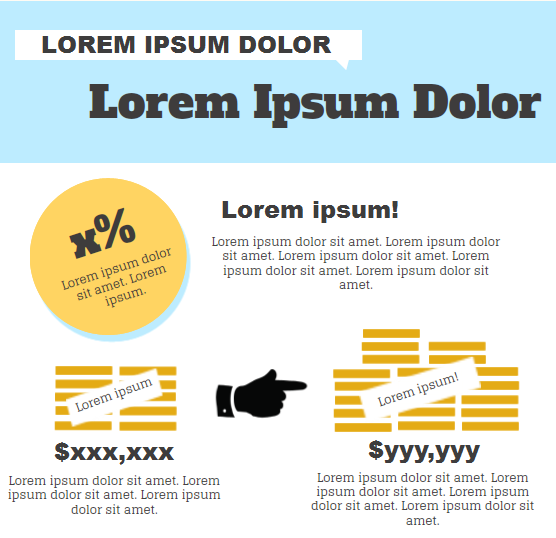 LOREM IPSUM DOLOR

Lorem Ipsum Dolor

x%

Lorem ipsum dolor sit amet. Lorem ipsum.

Lorem ipsum!

Lorem ipsum dolor sit amet. Lorem ipsum dolor sit amet. Lorem ipsum dolor sit amet. Lorem ipsum dolor sit amet. Lorem ipsum dolor sit amet.

Lorem ipsum

$xxx,xxx

Lorem ipsum dolor sit amet. Lorem ipsum dolor sit amet. Lorem ipsum dolor sit amet.

Lorem ipsum!

$yyy,yyy

Lorem ipsum dolor sit amet. Lorem ipsum dolor sit amet. Lorem ipsum dolor sit amet. Lorem ipsum dolor sit amet.